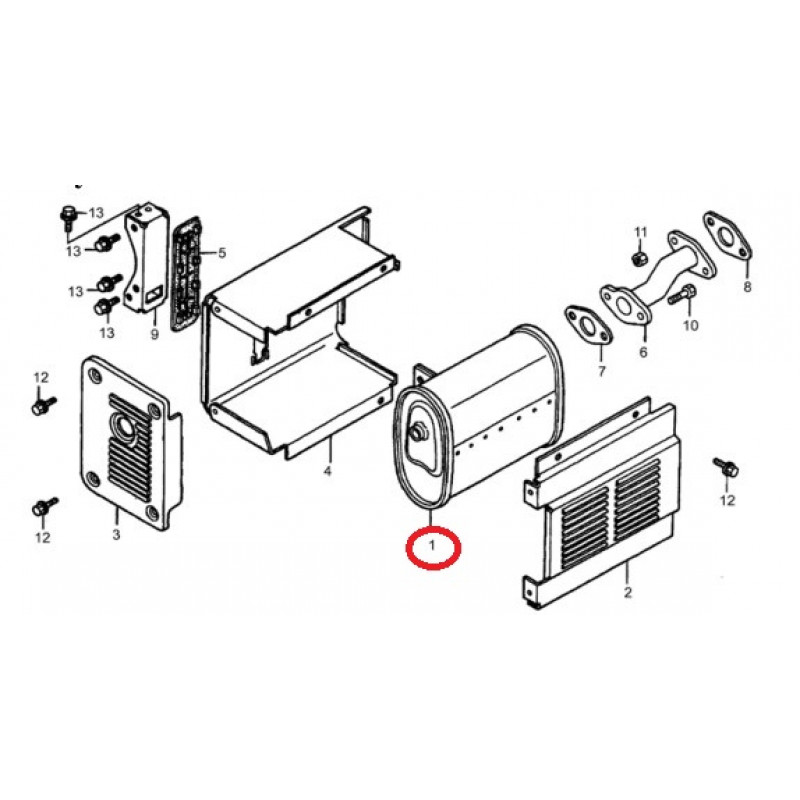 13
13
5
13
13
9
11
8
10
7
6
12
12
3
4
1
2
12